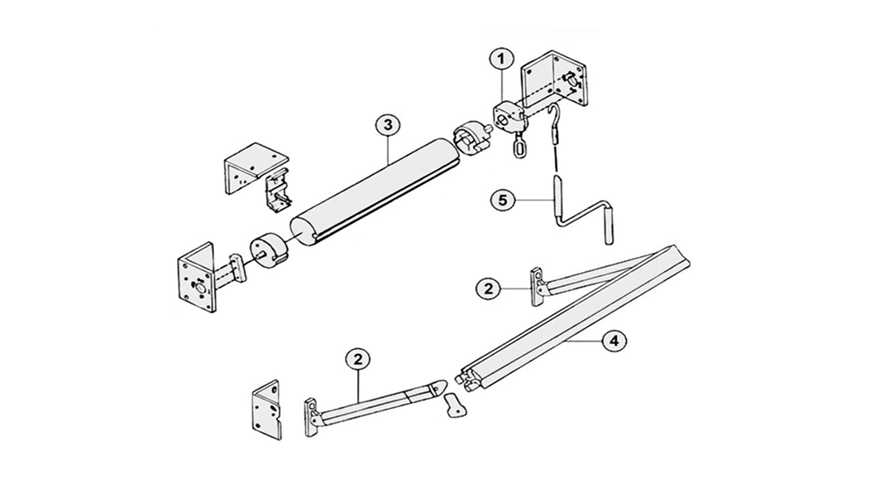 1
3
5
2
4
2