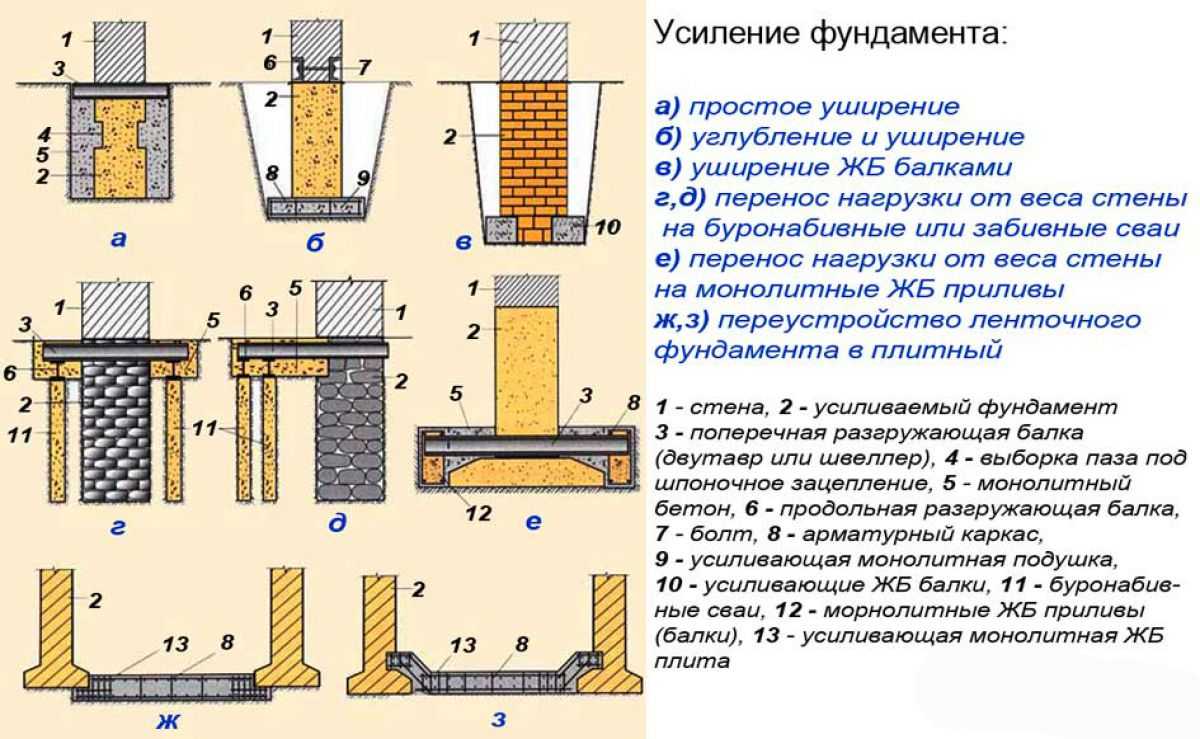 1
3
4
5
2
а

1
6
7
2
8
9
б

1
2
10
в

1
3
5
6
2
11
г

6
3
5
1
2
11
д

1
2
5
3
8
12
е

2
13
8
ж

2
13
8
з

Усиление фундамента:

а) простое уширение
б) углубление и уширение
в) уширение ЖБ балками
г,д) перенос нагрузки от веса стены на буронабивные или забивные сваи
е) перенос нагрузки от веса стены на монолитные ЖБ приливы
ж,з) переустройство ленточного фундамента в плитный

1 - стена, 2 - усиливаемый фундамент
3 - поперечная разгружающая балка (двутавр или швеллер), 4 - выборка паза под шпоночное зацепление, 5 - монолитный бетон, 6 - продольная разгружающая балка, 7 - болт, 8 - арматурный каркас, 9 - усиливающая монолитная подушка, 10 - усиливающие ЖБ балки, 11 - буронабивные сваи, 12 - морнолитные ЖБ приливы (балки), 13 - усиливающая монолитная ЖБ плита