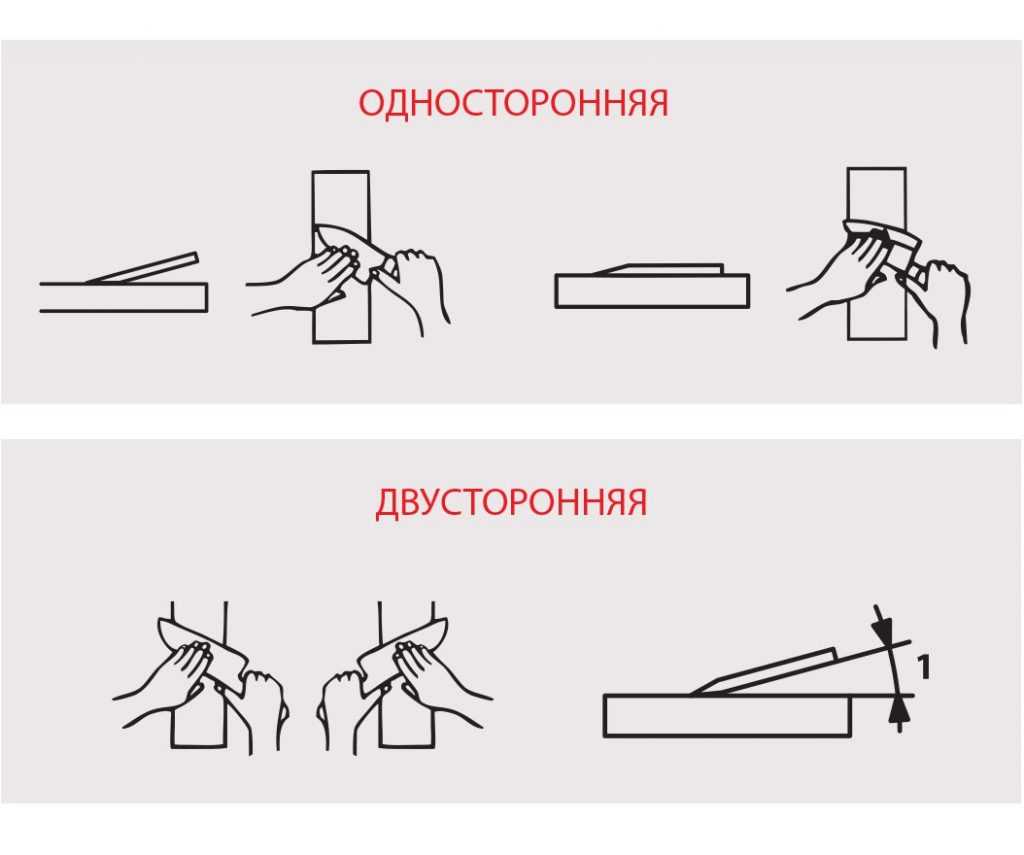 ОДНОСТОРОННЯЯ

ДВУСТОРОННЯЯ

1