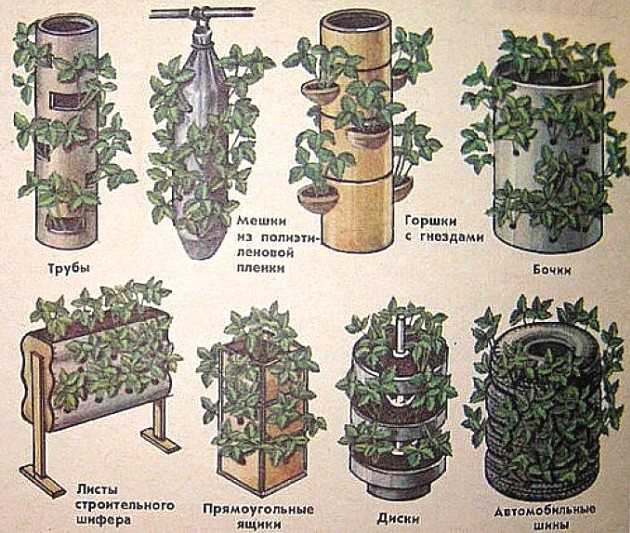 Трубы

Мешки из полиэтиленовой пленки

Горшки с гнездами

Бочки

Листы строительного шифера

Прямоугольные ящики

Диски

Автомобильные шины